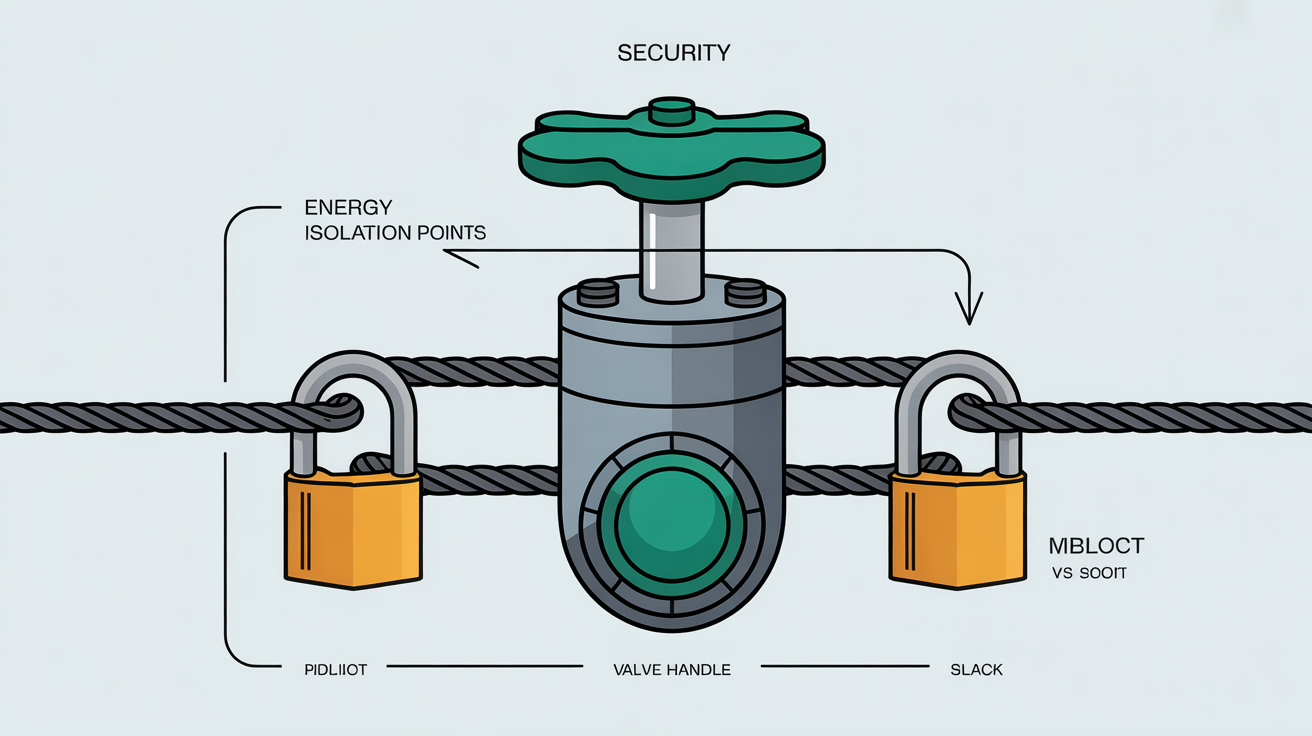 SECURITY

ENERGY
ISOLATION POINTS

MBLOCT
VS SOOIT

PIDLIIOT

VALVE HANDLE

SLACK