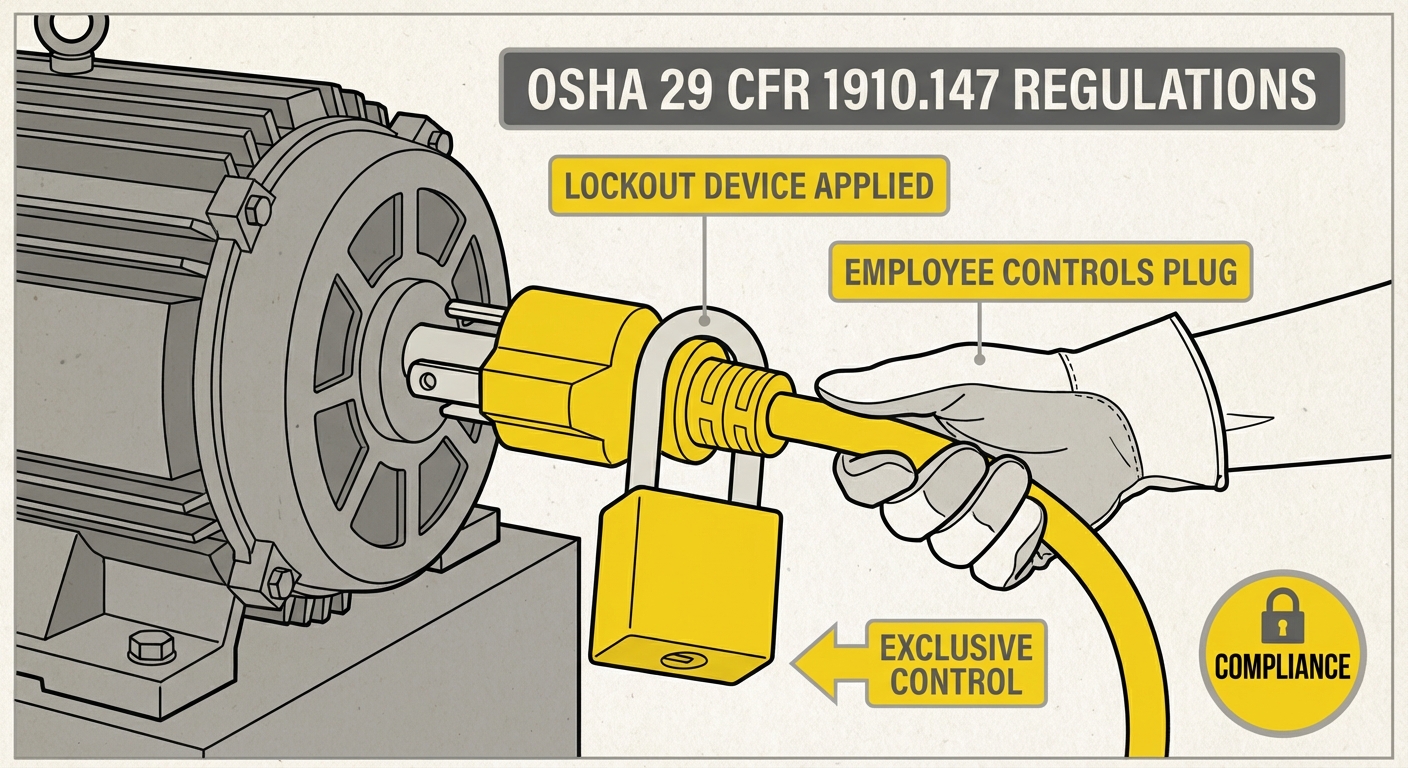 OSHA 29 CFR 1910.147 REGULATIONS

LOCKOUT DEVICE APPLIED

EMPLOYEE CONTROLS PLUG

EXCLUSIVE CONTROL

COMPLIANCE